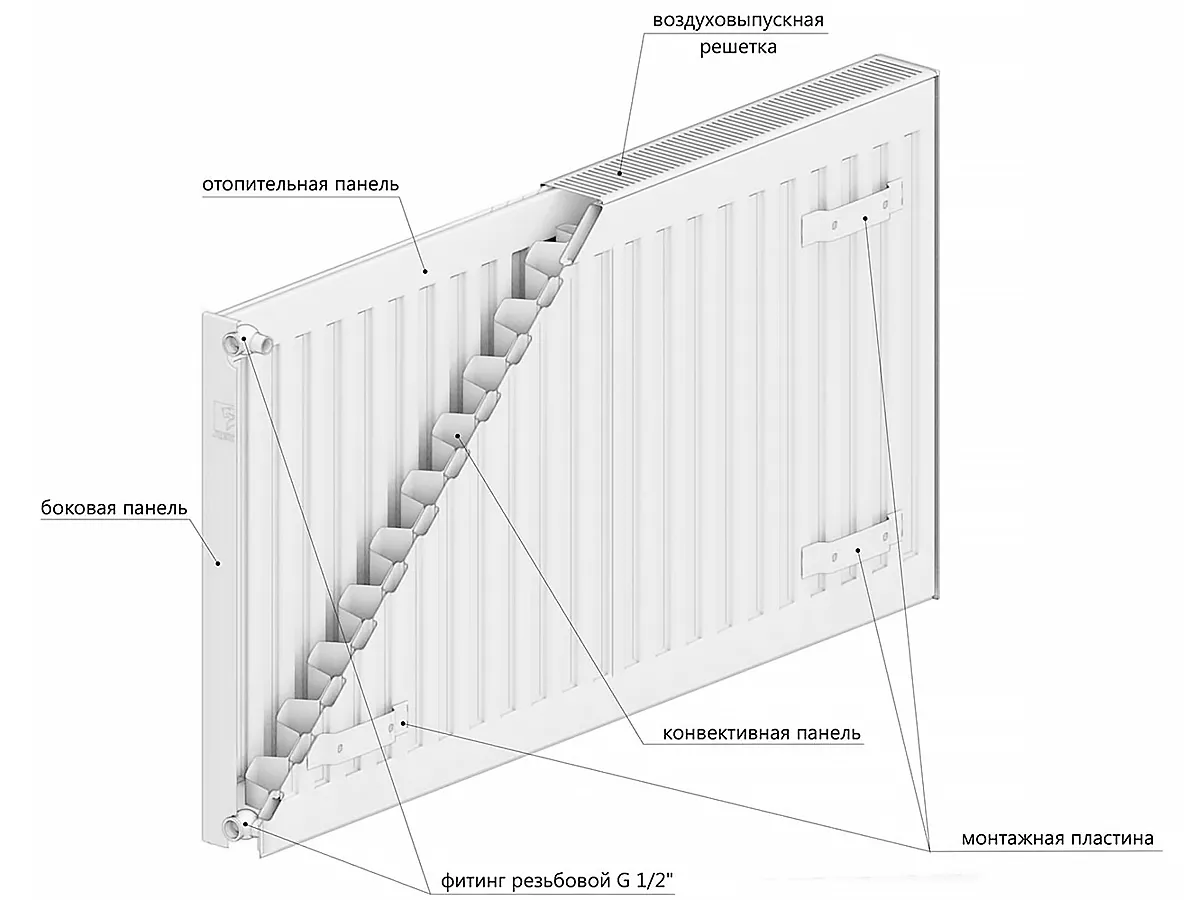 воздуховыпускная решетка

отопительная панель

боковая панель

конвективная панель

монтажная пластина

фитинг резьбовой G 1/2"