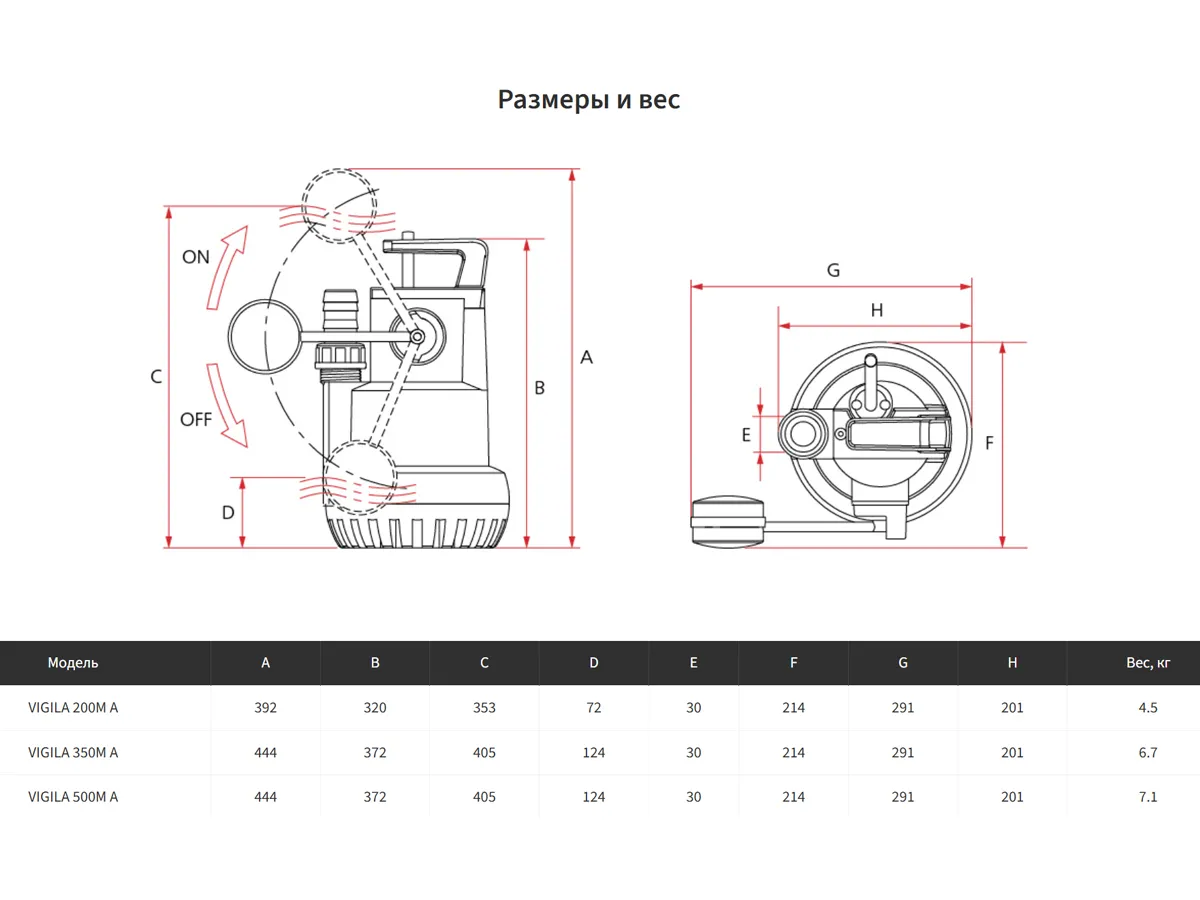 Размеры и вес

ON
OFF
C
D
B
A
G
H
E
F

| Модель | A | B | C | D | E | F | G | H | Вес, кг |
|---|---|---|---|---|---|---|---|---|---|
| VIGILA 200M A | 392 | 320 | 353 | 72 | 30 | 214 | 291 | 201 | 4.5 |
| VIGILA 350M A | 444 | 372 | 405 | 124 | 30 | 214 | 291 | 201 | 6.7 |
| VIGILA 500M A | 444 | 372 | 405 | 124 | 30 | 214 | 291 | 201 | 7.1 |