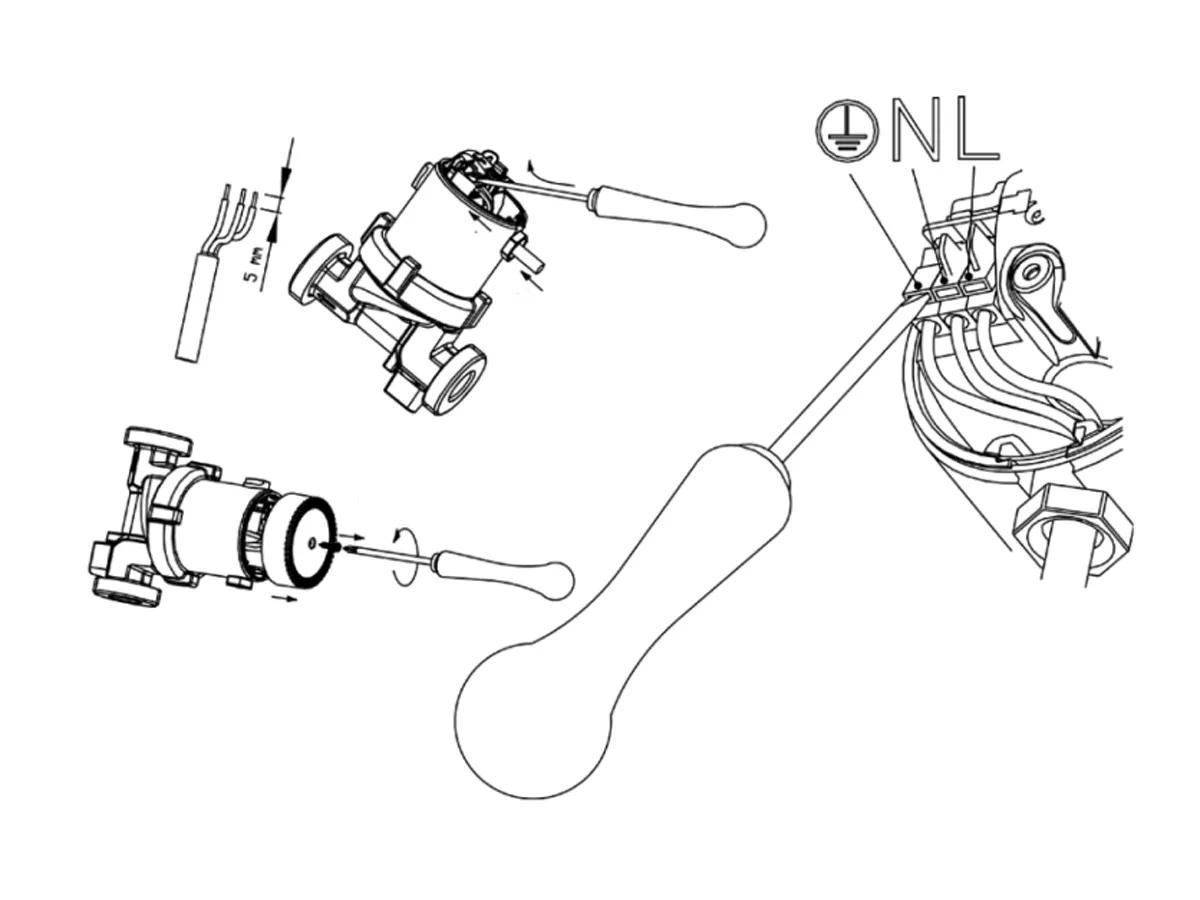 5 mm

N L